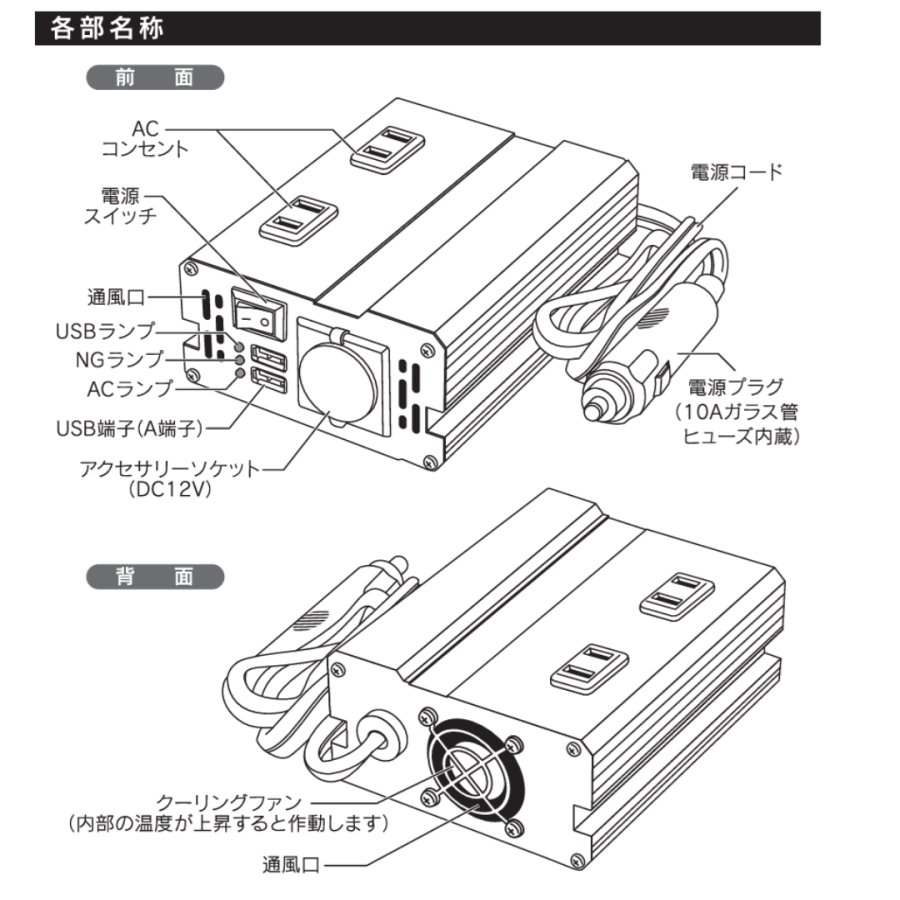 各部名称

前 面

AC
コンセント

電源
スイッチ

通風口

USBランプ

NGランプ

ACランプ

USB端子(A端子)

アクセサリーソケット
(DC12V)

電源コード

電源プラグ
(10Aガラス管
ヒューズ内蔵)

背 面

クーリングファン
(内部の温度が上昇すると作動します)

通風口